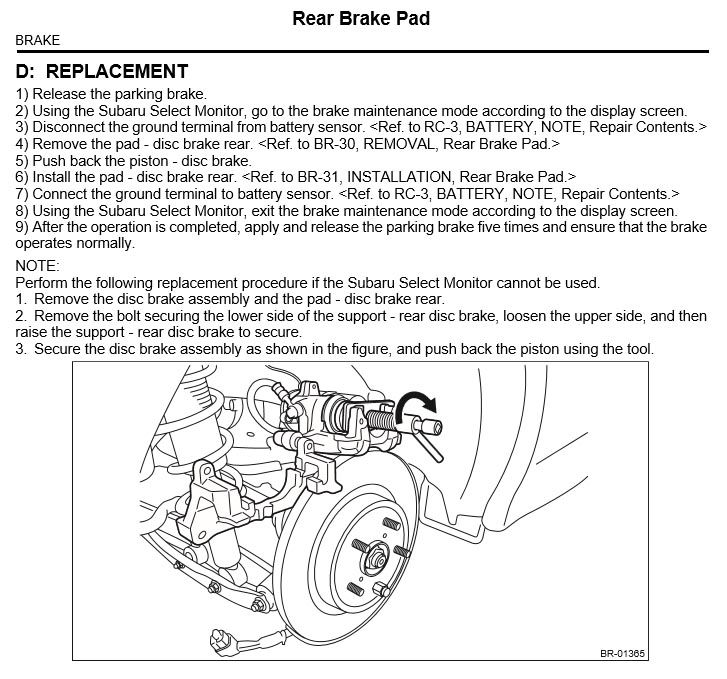 Rear Brake Pad

BRAKE

D: REPLACEMENT

1) Release the parking brake.
2) Using the Subaru Select Monitor, go to the brake maintenance mode according to the display screen.
3) Disconnect the ground terminal from battery sensor. <Ref. to RC-3, BATTERY, NOTE, Repair Contents.>
4) Remove the pad - disc brake rear. <Ref. to BR-30, REMOVAL, Rear Brake Pad.>
5) Push back the piston - disc brake.
6) Install the pad - disc brake rear. <Ref. to BR-31, INSTALLATION, Rear Brake Pad.>
7) Connect the ground terminal to battery sensor. <Ref. to RC-3, BATTERY, NOTE, Repair Contents.>
8) Using the Subaru Select Monitor, exit the brake maintenance mode according to the display screen.
9) After the operation is completed, apply and release the parking brake five times and ensure that the brake operates normally.

NOTE:
Perform the following replacement procedure if the Subaru Select Monitor cannot be used.
1. Remove the disc brake assembly and the pad - disc brake rear.
2. Remove the bolt securing the lower side of the support - rear disc brake, loosen the upper side, and then raise the support - rear disc brake to secure.
3. Secure the disc brake assembly as shown in the figure, and push back the piston using the tool.

BR-01365